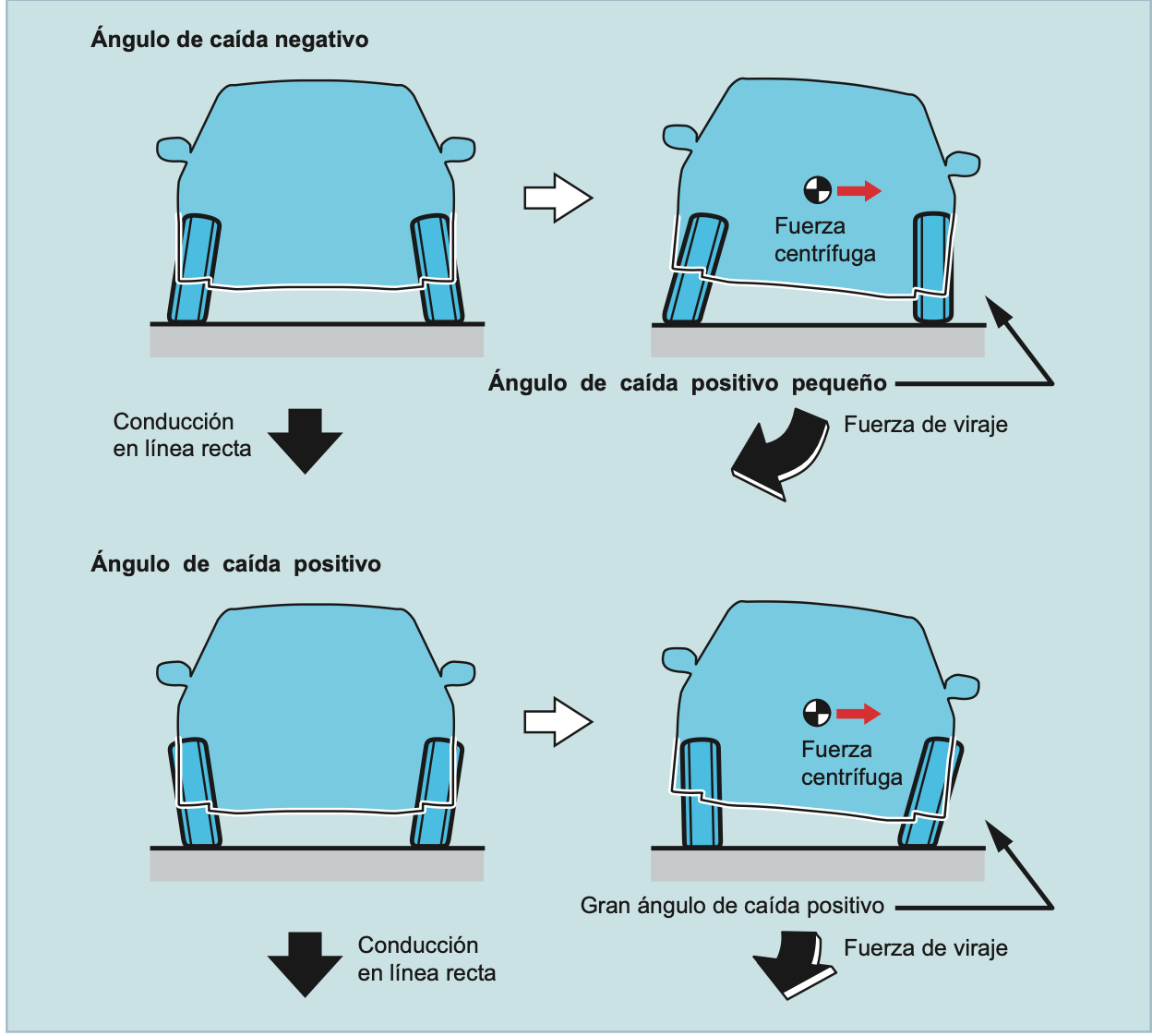 Ángulo de caída negativo

Fuerza centrífuga

Ángulo de caída positivo pequeño

Conducción en línea recta

Fuerza de viraje

Ángulo de caída positivo

Fuerza centrífuga

Gran ángulo de caída positivo

Conducción en línea recta

Fuerza de viraje