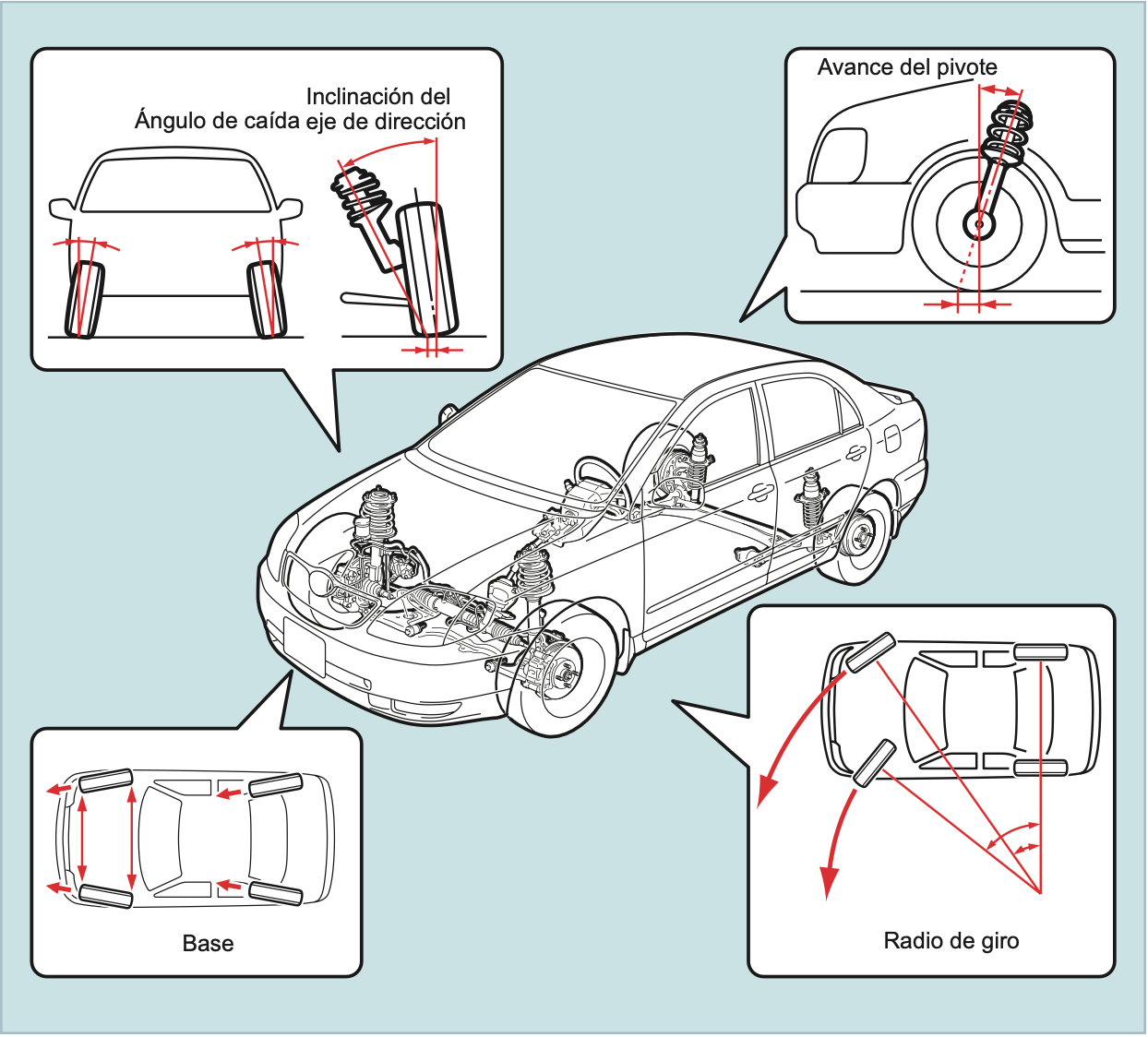 Ángulo de caída

Inclinación del eje de dirección

Avance del pivote

Base

Radio de giro