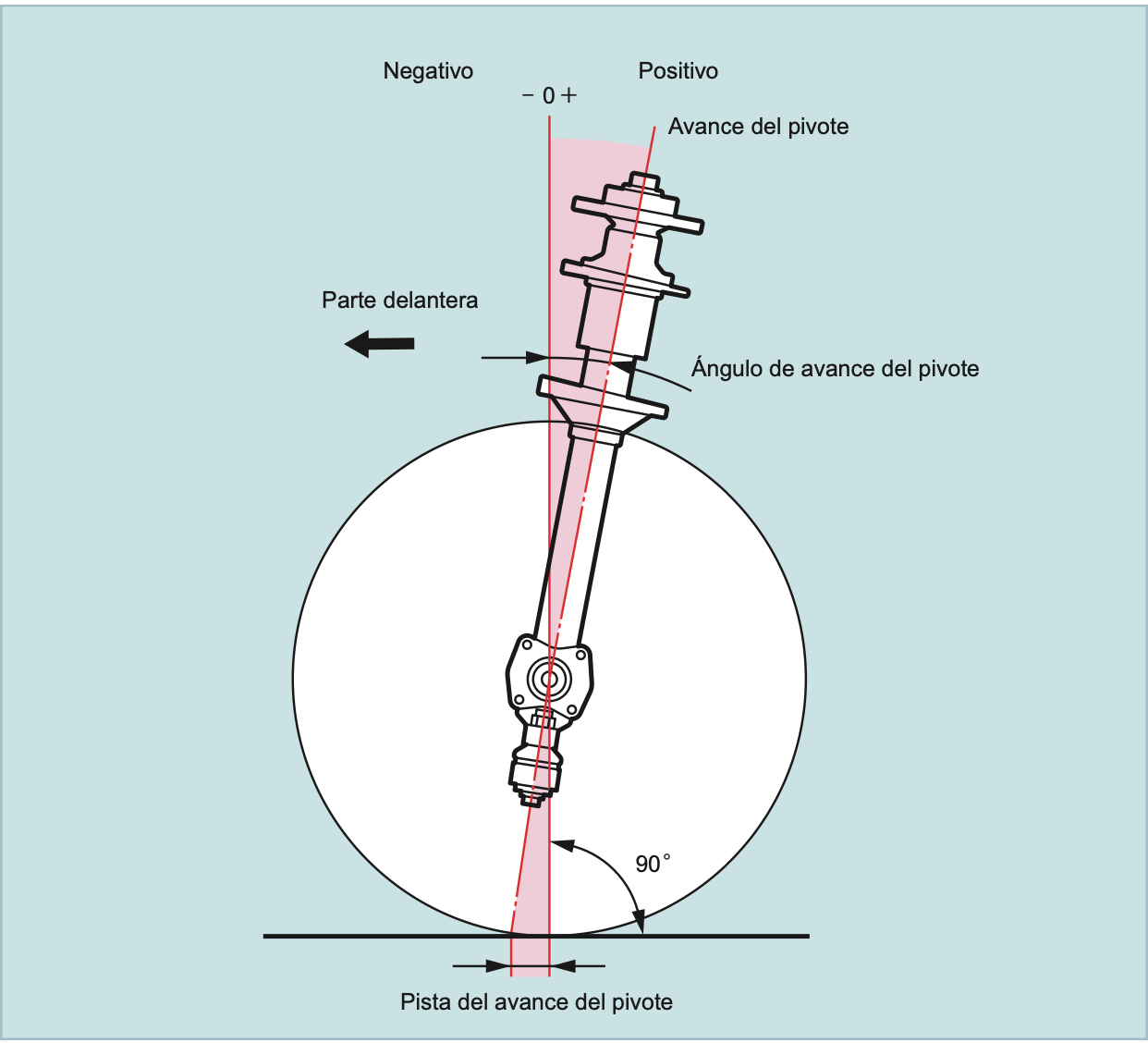 Negativo

Positivo

− 0 +

Avance del pivote

Parte delantera

Ángulo de avance del pivote

90°

Pista del avance del pivote