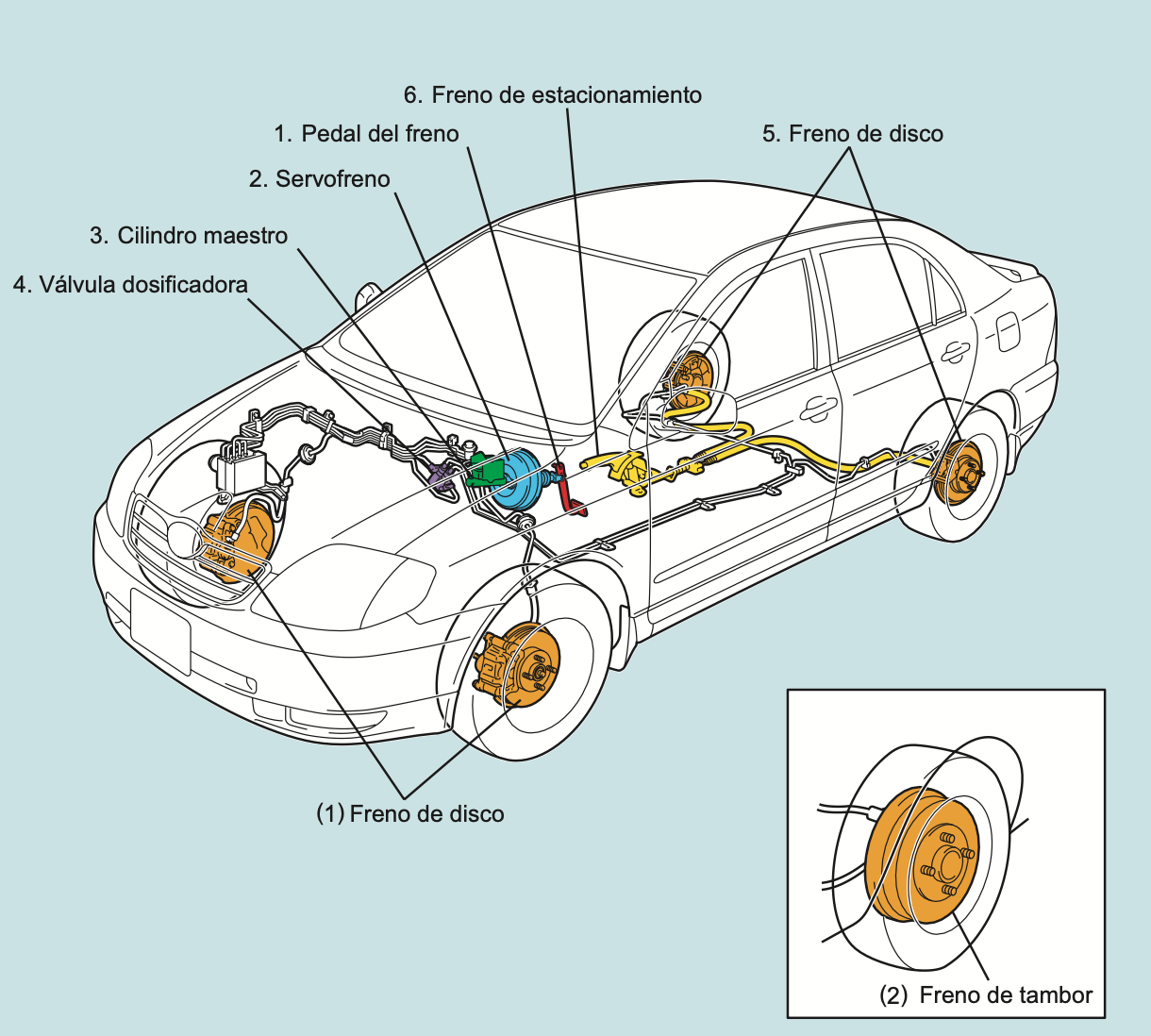 6. Freno de estacionamiento

1. Pedal del freno

5. Freno de disco

2. Servofreno

3. Cilindro maestro

4. Válvula dosificadora

(1) Freno de disco

(2) Freno de tambor