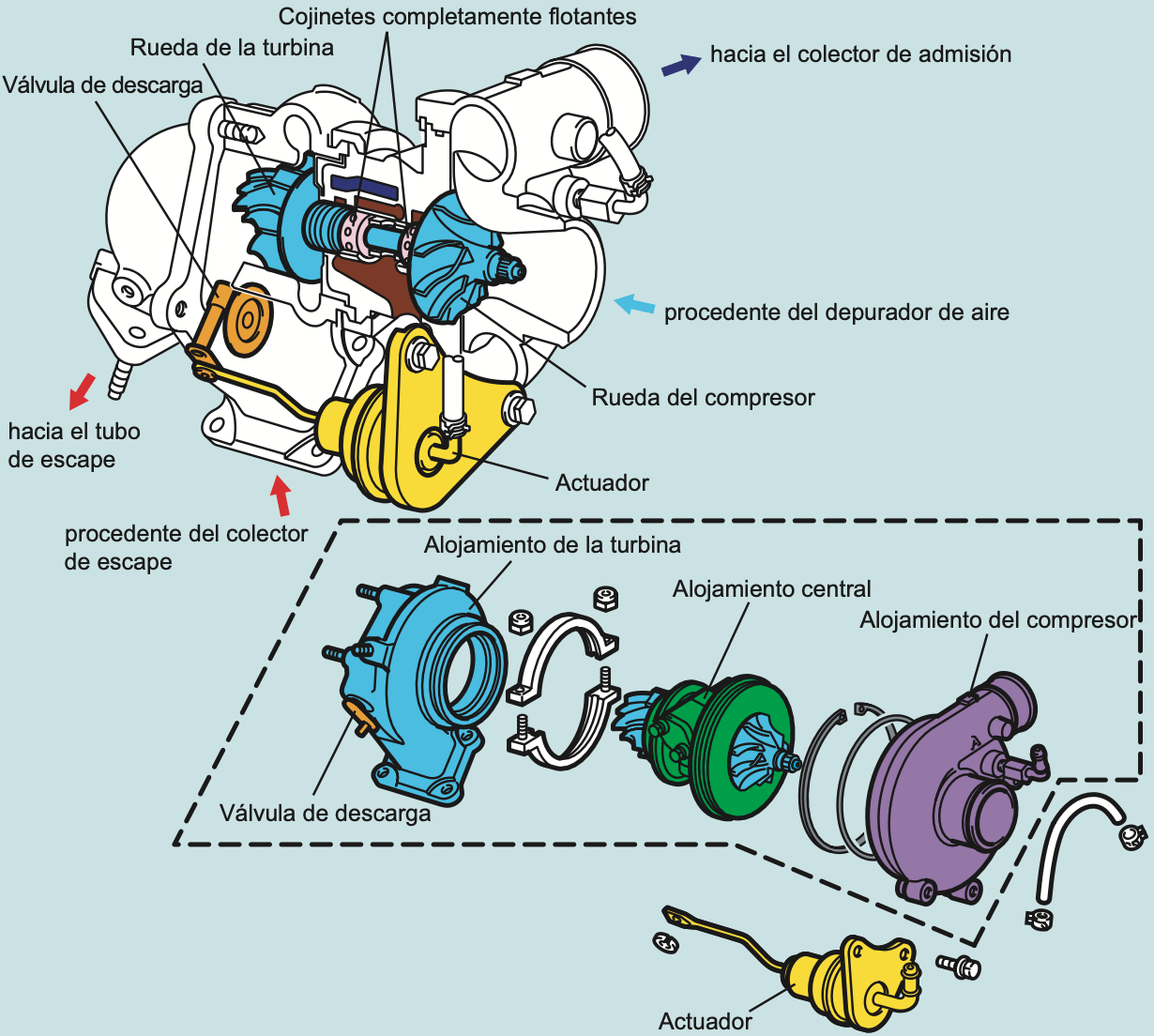 Cojinetes completamente flotantes

Rueda de la turbina

Válvula de descarga

hacia el colector de admisión

procedente del depurador de aire

Rueda del compresor

hacia el tubo de escape

Actuador

procedente del colector de escape

Alojamiento de la turbina

Alojamiento central

Alojamiento del compresor

Válvula de descarga

Actuador