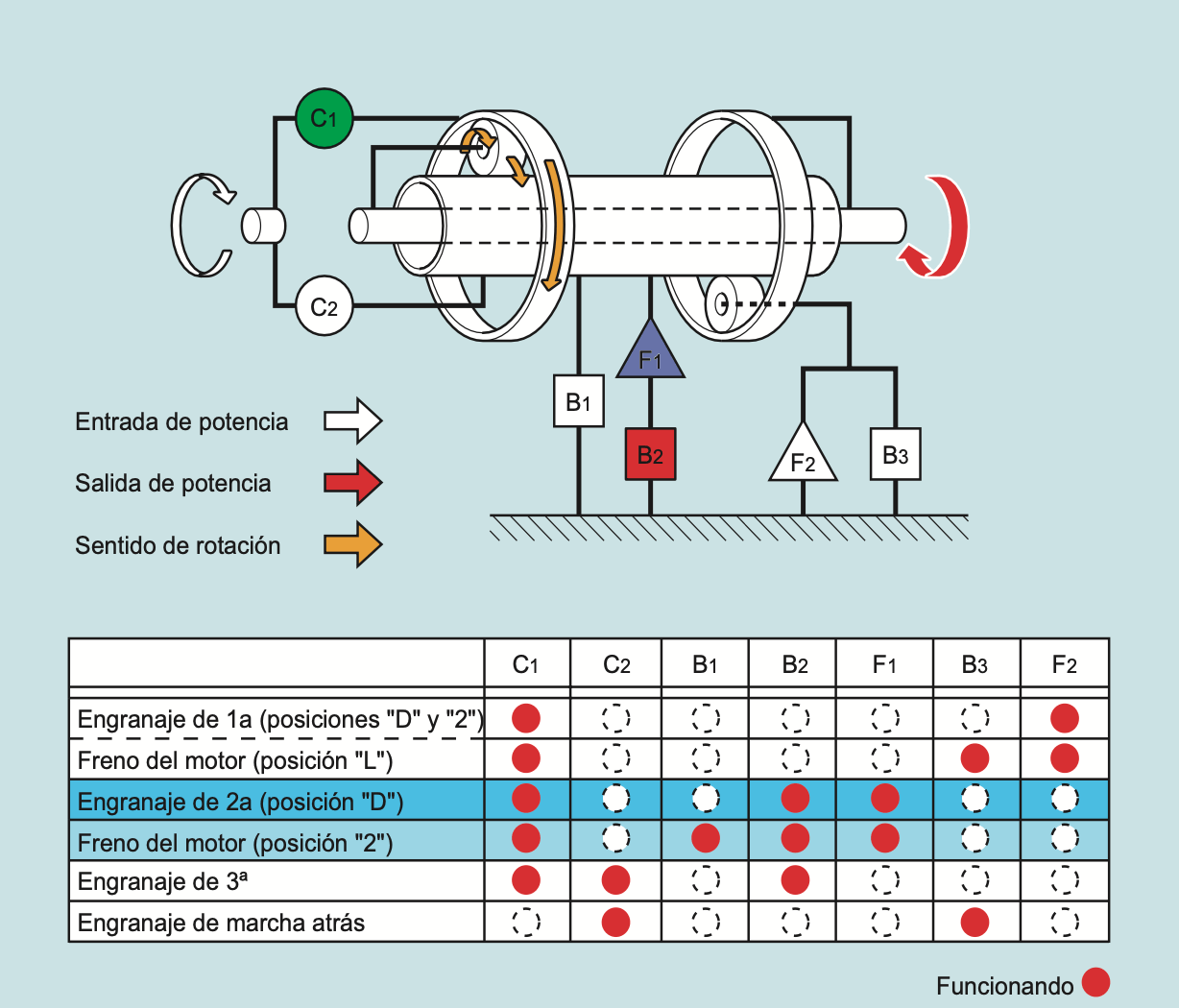 $C_1$

$C_2$

$F_1$

$B_1$

$B_2$

$F_2$

$B_3$

Entrada de potencia

Salida de potencia

Sentido de rotación

| | $C_1$ | $C_2$ | $B_1$ | $B_2$ | $F_1$ | $B_3$ | $F_2$ |
|---|---|---|---|---|---|---|---|
| Engranaje de 1a (posiciones "D" y "2") | ● | ○ | ○ | ○ | ○ | ○ | ● |
| Freno del motor (posición "L") | ● | ○ | ○ | ○ | ○ | ● | ● |
| Engranaje de 2a (posición "D") | ● | ○ | ○ | ● | ● | ○ | ○ |
| Freno del motor (posición "2") | ● | ○ | ● | ● | ● | ○ | ○ |
| Engranaje de 3ª | ● | ● | ○ | ● | ○ | ○ | ○ |
| Engranaje de marcha atrás | ○ | ● | ○ | ○ | ○ | ● | ○ |

Funcionando ●