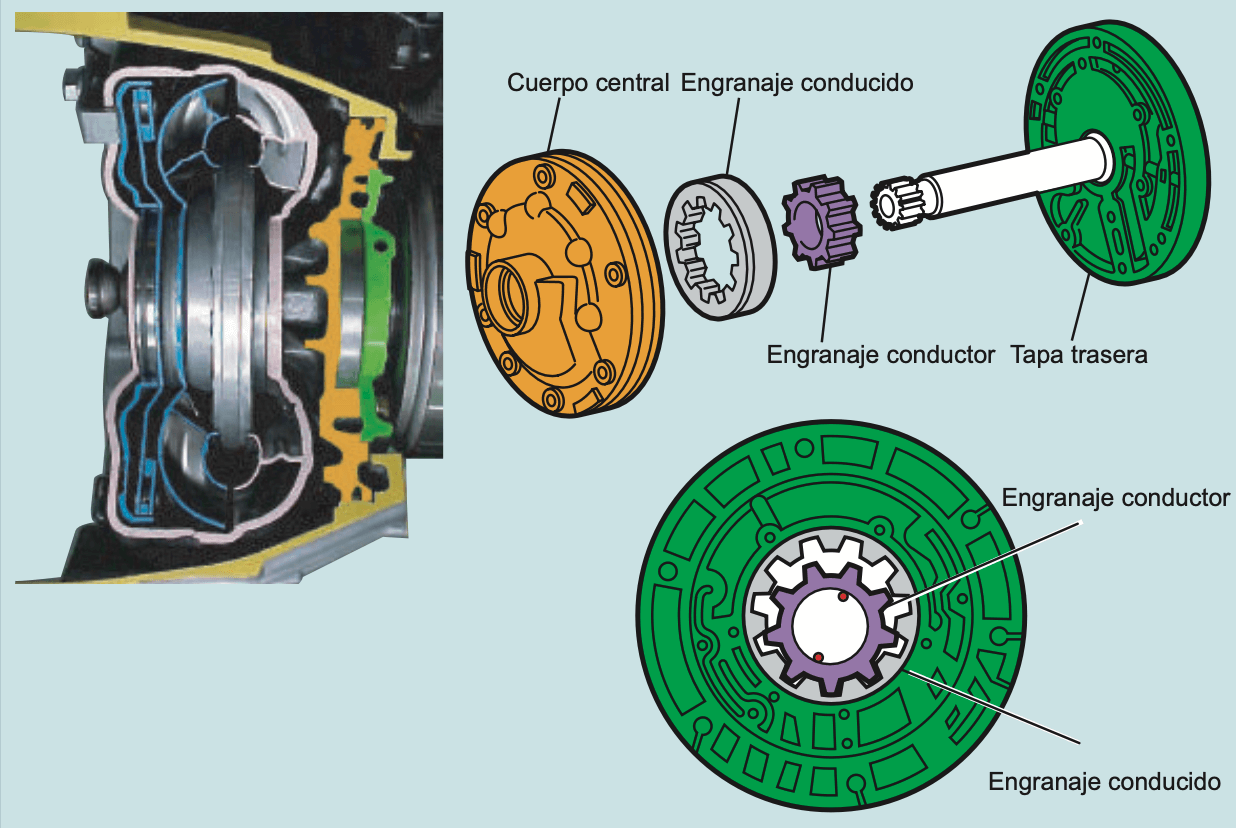 Cuerpo central
Engranaje conducido
Engranaje conductor
Tapa trasera
Engranaje conductor
Engranaje conducido