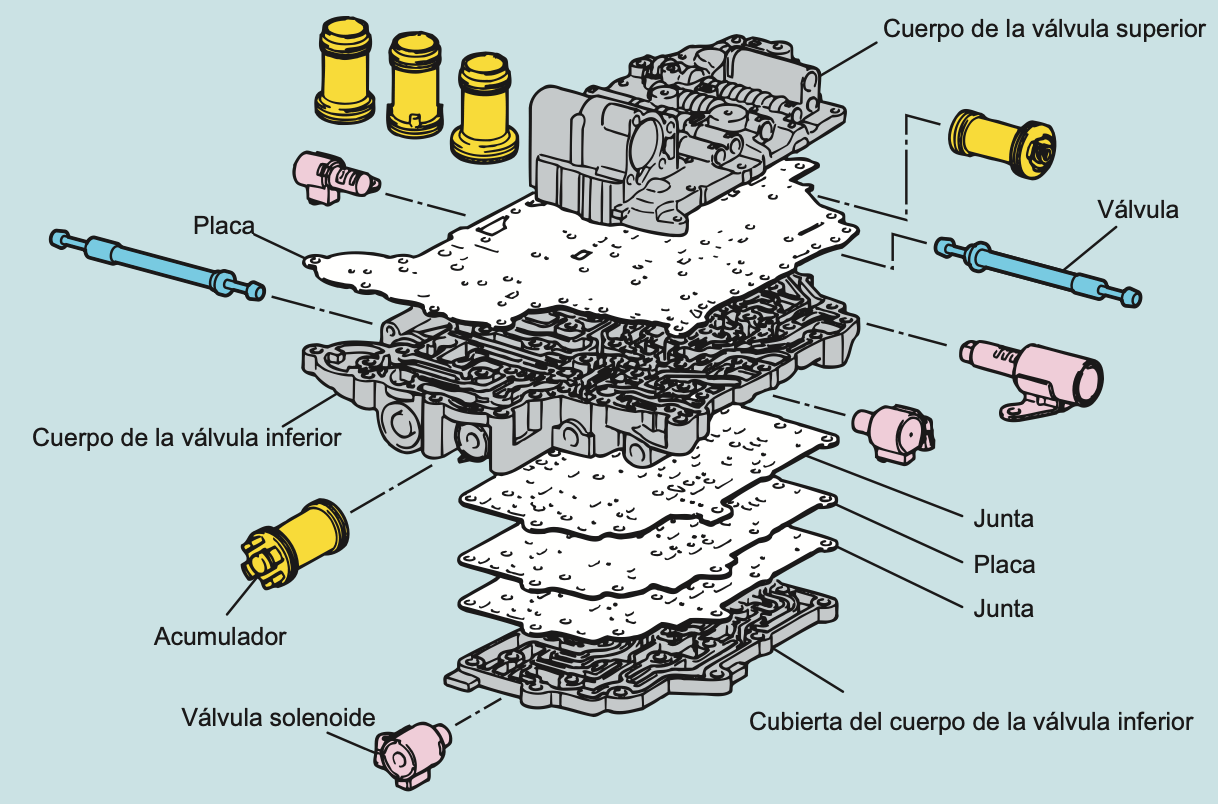 Cuerpo de la válvula superior

Placa

Válvula

Cuerpo de la válvula inferior

Junta

Placa

Junta

Acumulador

Válvula solenoide

Cubierta del cuerpo de la válvula inferior