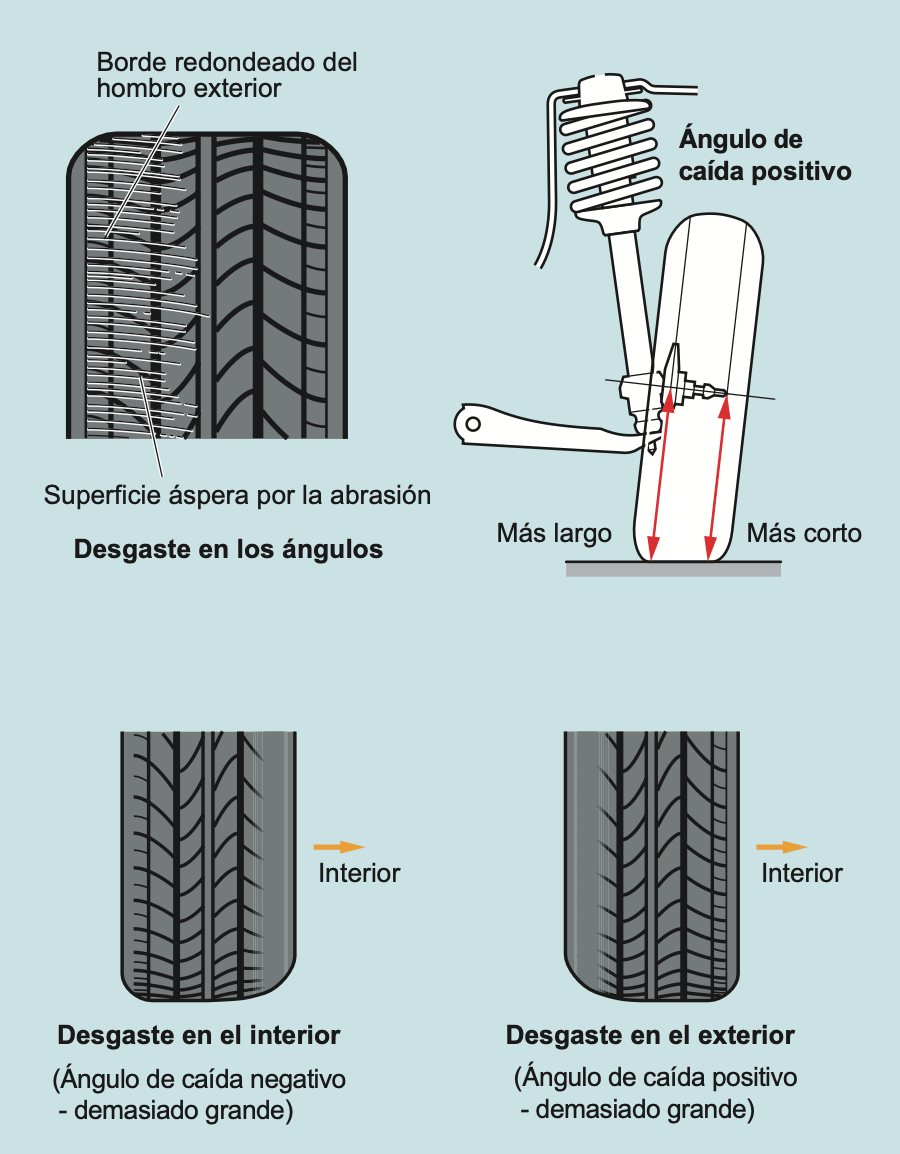 Borde redondeado del hombro exterior

Superficie áspera por la abrasión

Desgaste en los ángulos

Ángulo de caída positivo

Más largo

Más corto

Interior

Desgaste en el interior

(Ángulo de caída negativo - demasiado grande)

Interior

Desgaste en el exterior

(Ángulo de caída positivo - demasiado grande)