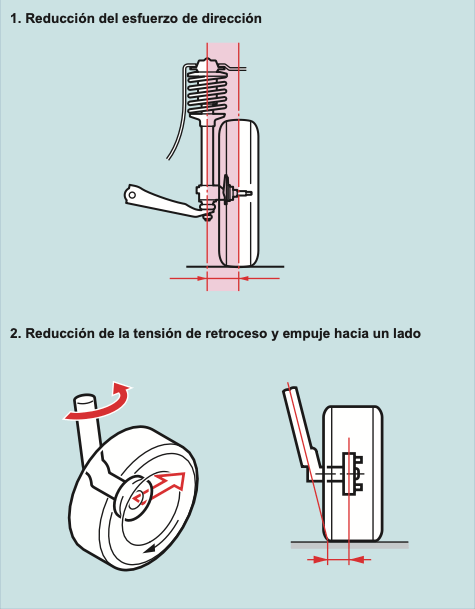 1. Reducción del esfuerzo de dirección

2. Reducción de la tensión de retroceso y empuje hacia un lado