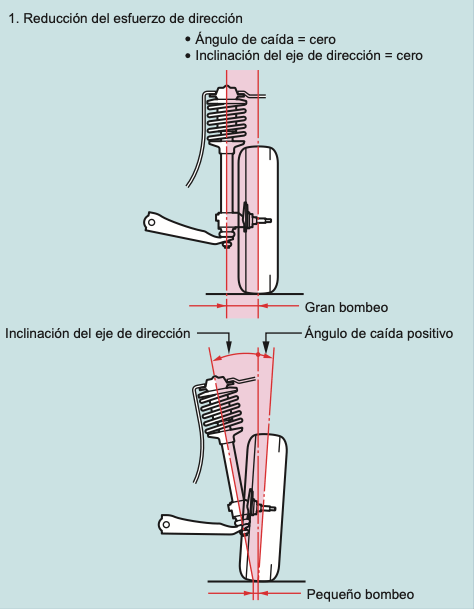 1. Reducción del esfuerzo de dirección

• Ángulo de caída = cero
• Inclinación del eje de dirección = cero

Gran bombeo

Inclinación del eje de dirección

Ángulo de caída positivo

Pequeño bombeo