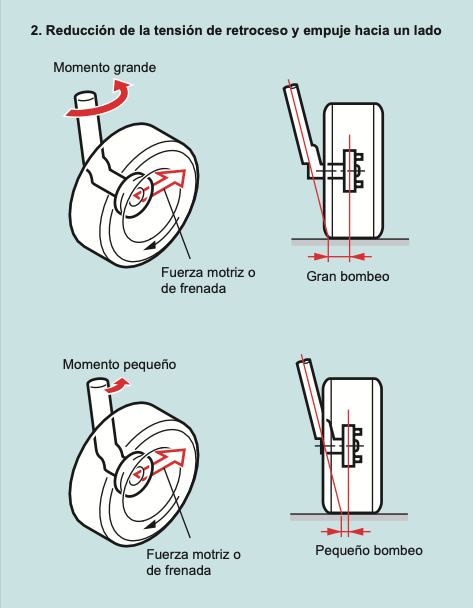 2. Reducción de la tensión de retroceso y empuje hacia un lado

Momento grande

Fuerza motriz o de frenada

Gran bombeo

Momento pequeño

Fuerza motriz o de frenada

Pequeño bombeo