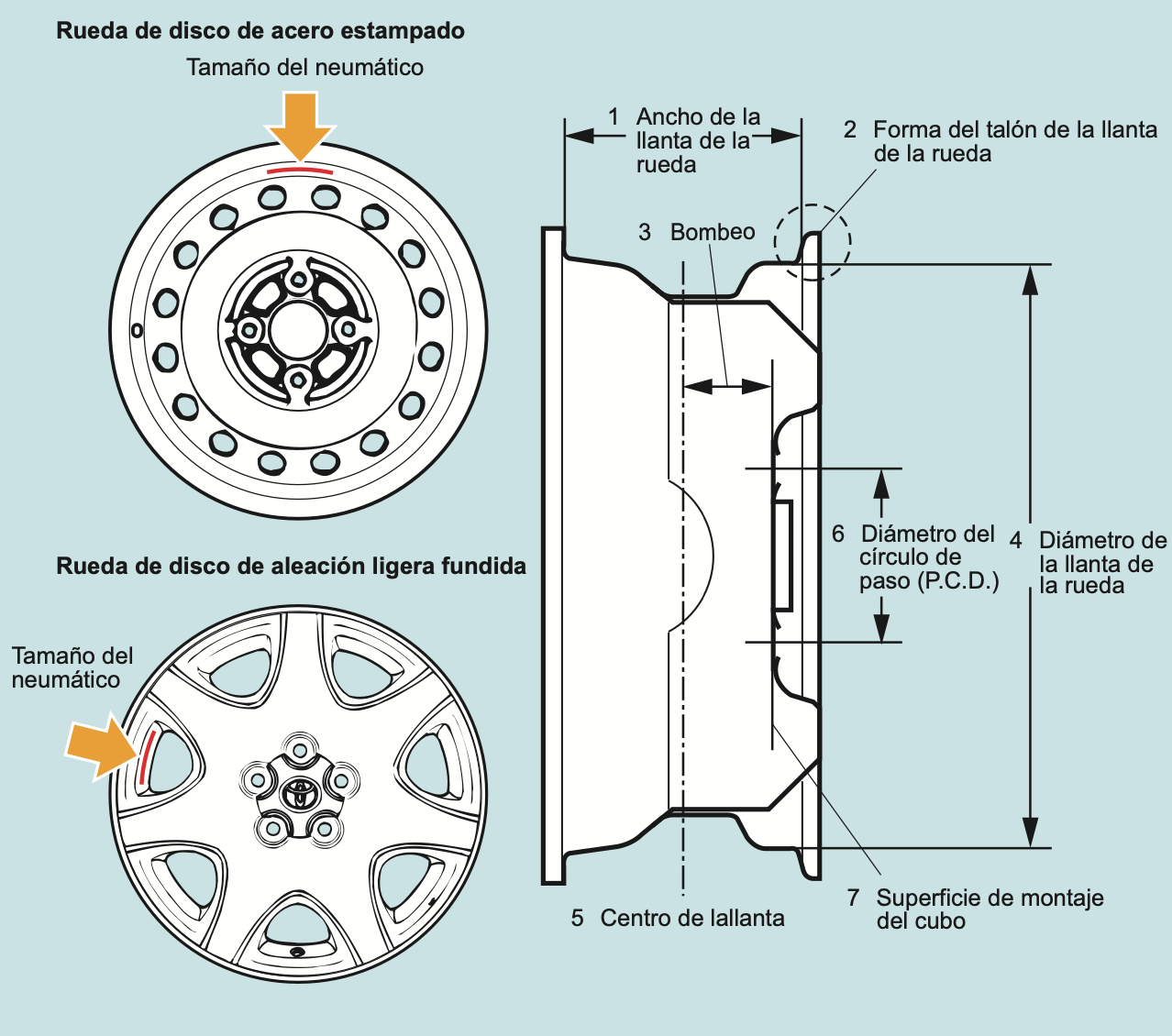 Rueda de disco de acero estampado

Tamaño del neumático

Rueda de disco de aleación ligera fundida

Tamaño del neumático

1 Ancho de la llanta de la rueda

2 Forma del talón de la llanta de la rueda

3 Bombeo

6 Diámetro del círculo de paso (P.C.D.)

4 Diámetro de la llanta de la rueda

5 Centro de lallanta

7 Superficie de montaje del cubo