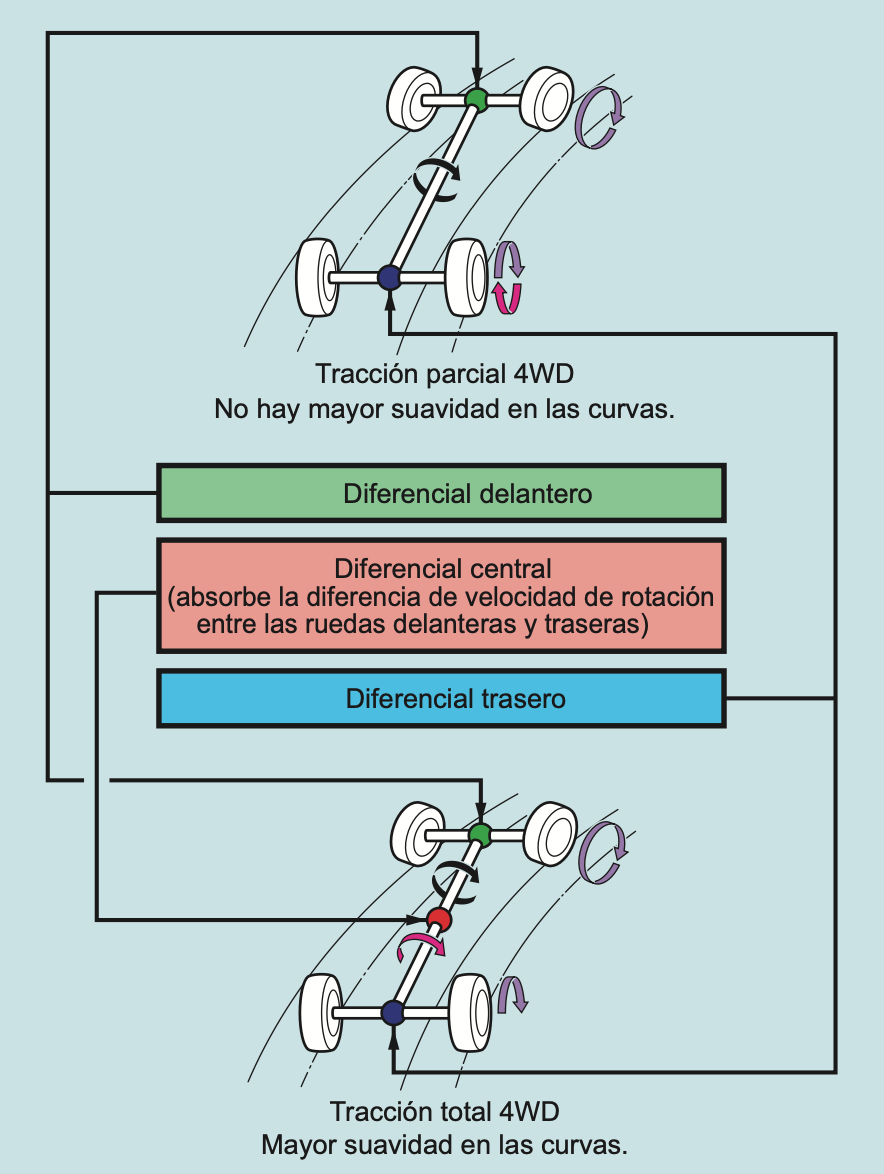 Tracción parcial 4WD
No hay mayor suavidad en las curvas.

Diferencial delantero

Diferencial central
(absorbe la diferencia de velocidad de rotación entre las ruedas delanteras y traseras)

Diferencial trasero

Tracción total 4WD
Mayor suavidad en las curvas.