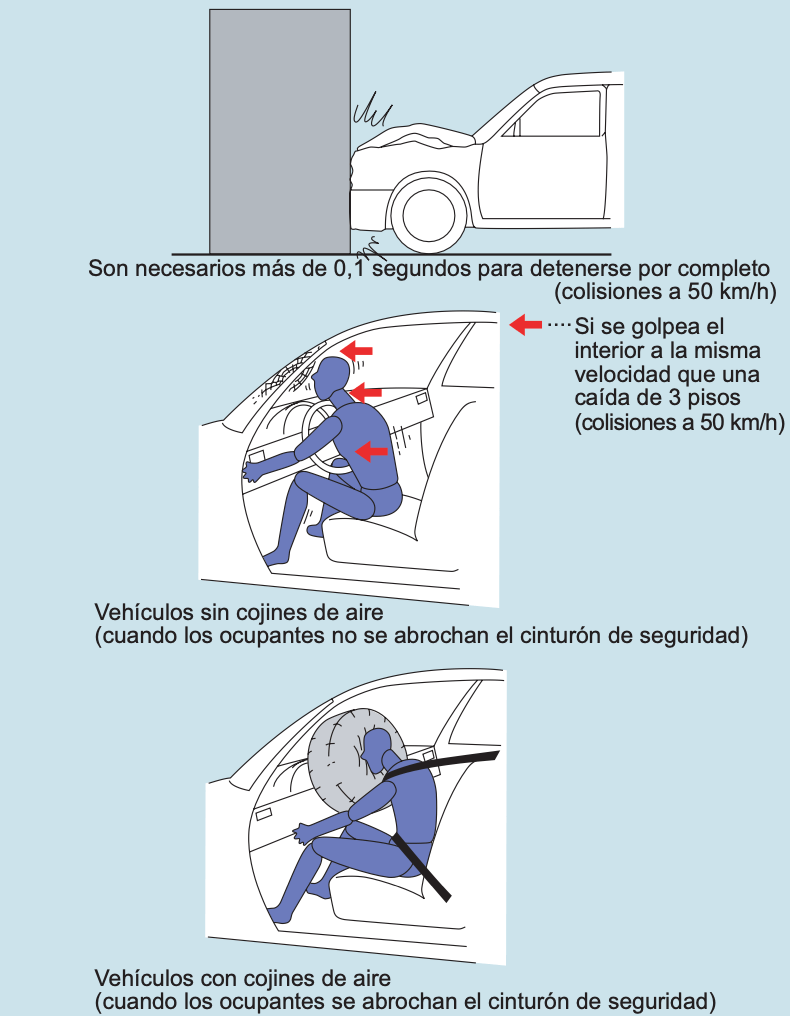 Son necesarios más de 0,1 segundos para detenerse por completo (colisiones a 50 km/h)

Si se golpea el interior a la misma velocidad que una caída de 3 pisos (colisiones a 50 km/h)

Vehículos sin cojines de aire
(cuando los ocupantes no se abrochan el cinturón de seguridad)

Vehículos con cojines de aire
(cuando los ocupantes se abrochan el cinturón de seguridad)