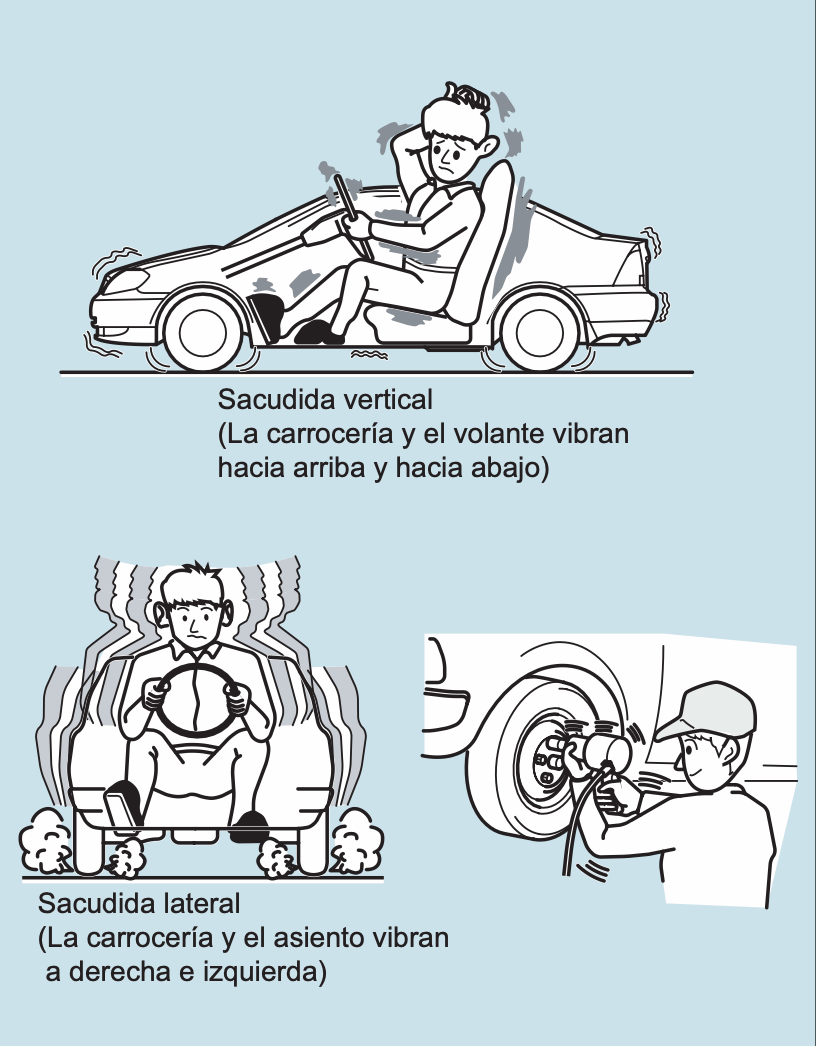 Sacudida vertical
(La carrocería y el volante vibran hacia arriba y hacia abajo)

Sacudida lateral
(La carrocería y el asiento vibran a derecha e izquierda)