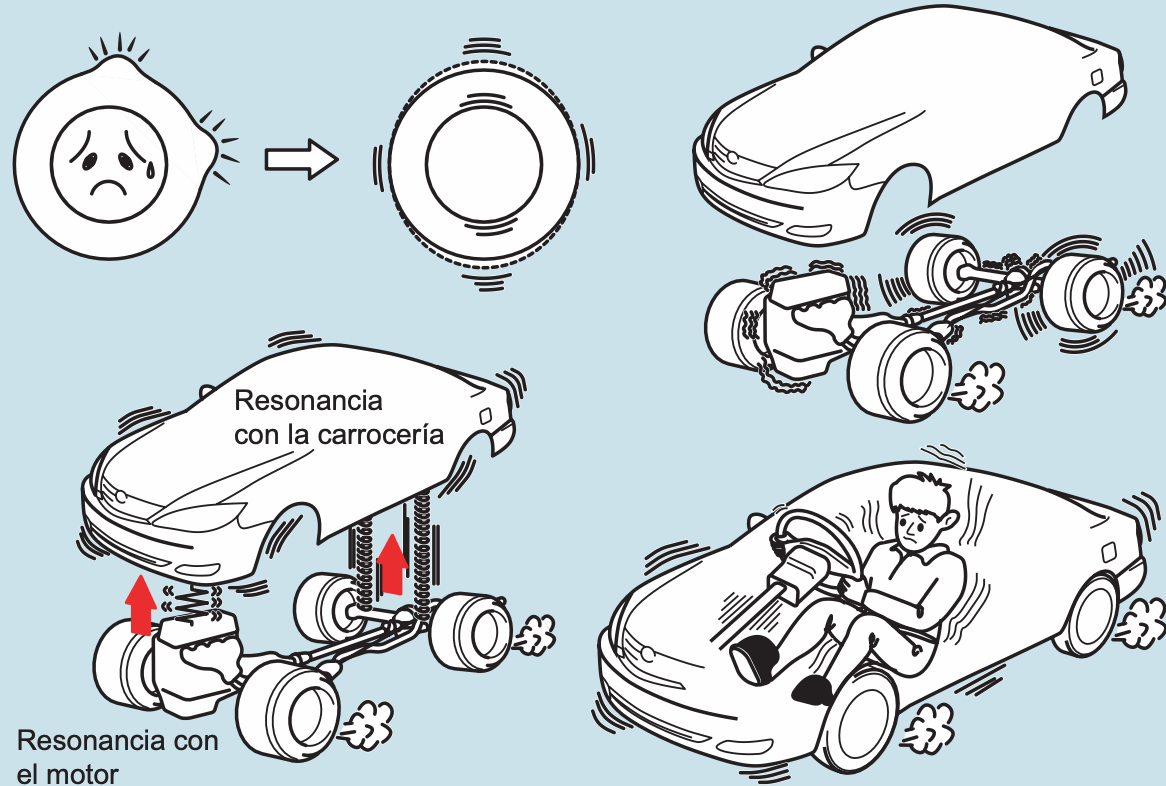 Resonancia con la carrocería

Resonancia con el motor