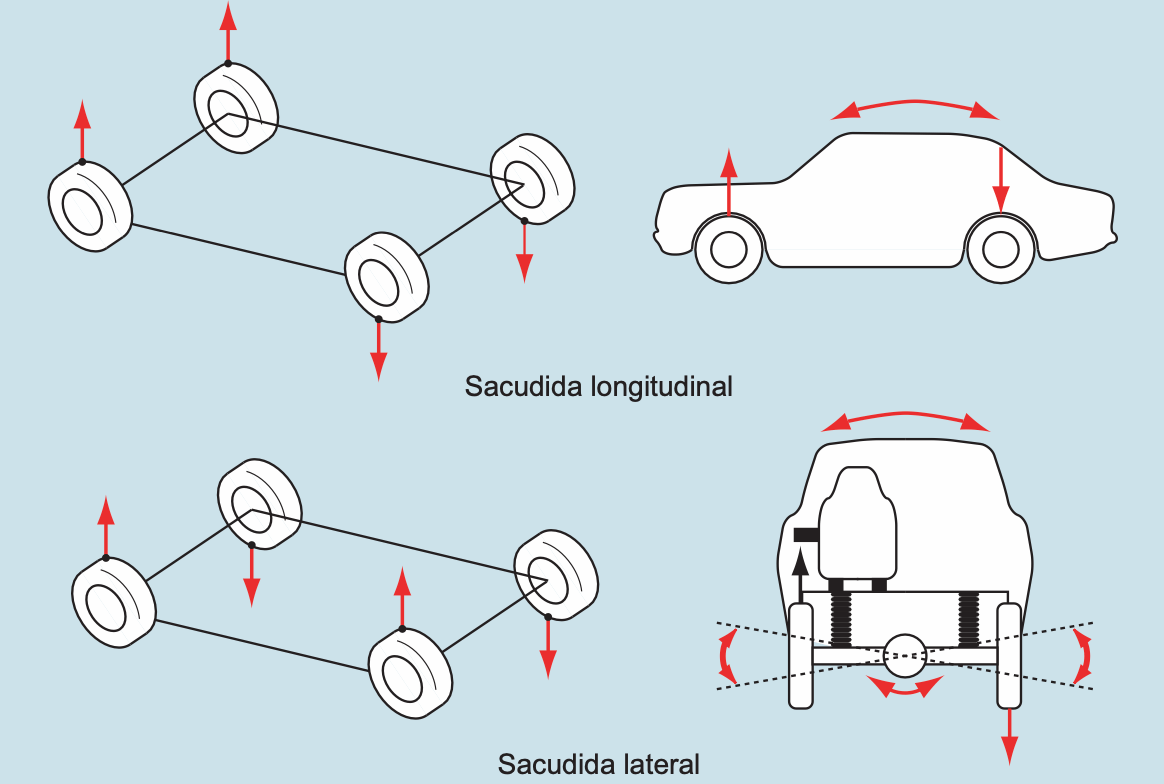 Sacudida longitudinal

Sacudida lateral