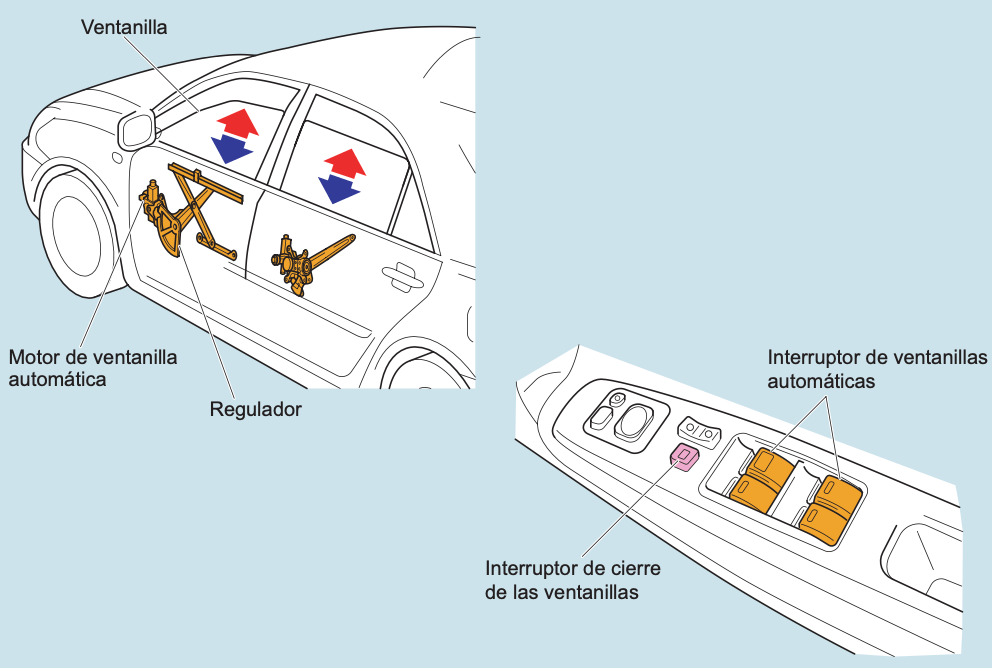 Ventanilla

Motor de ventanilla automática

Regulador

Interruptor de ventanillas automáticas

Interruptor de cierre de las ventanillas