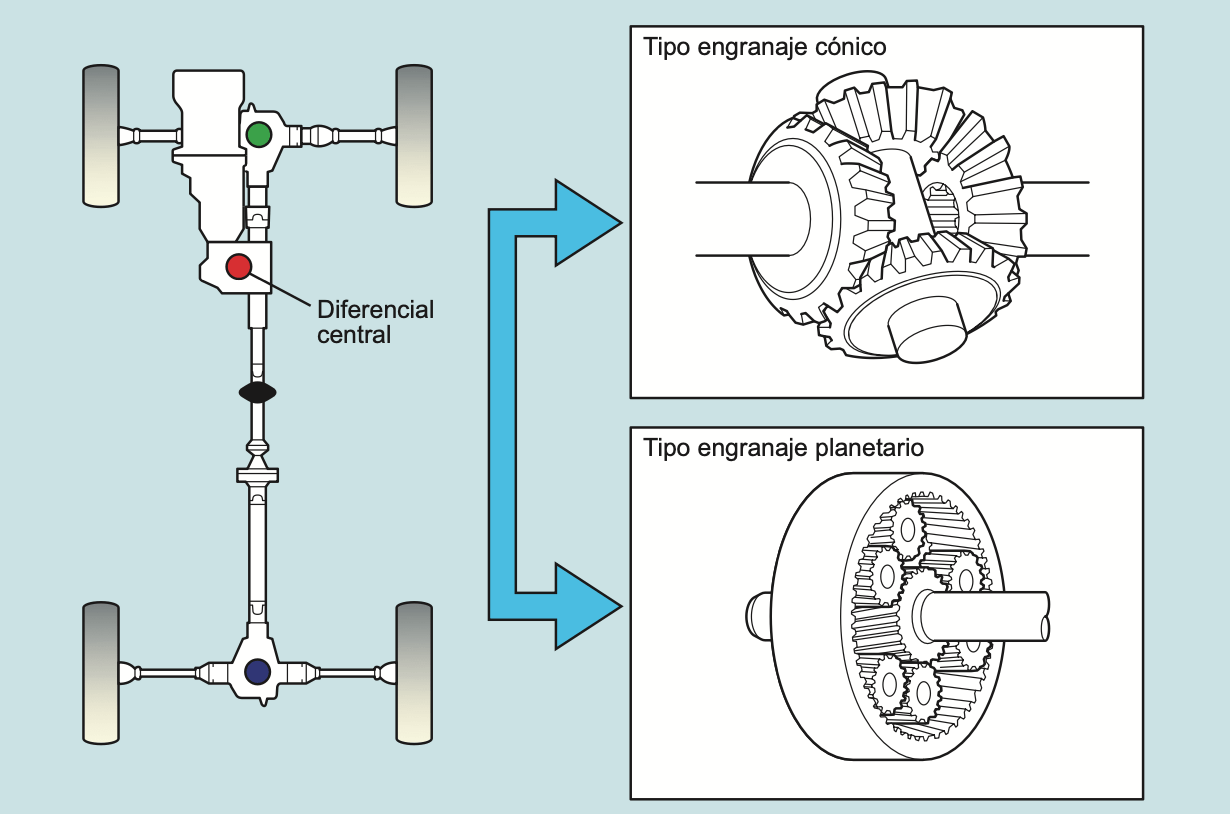 Diferencial central

Tipo engranaje cónico

Tipo engranaje planetario