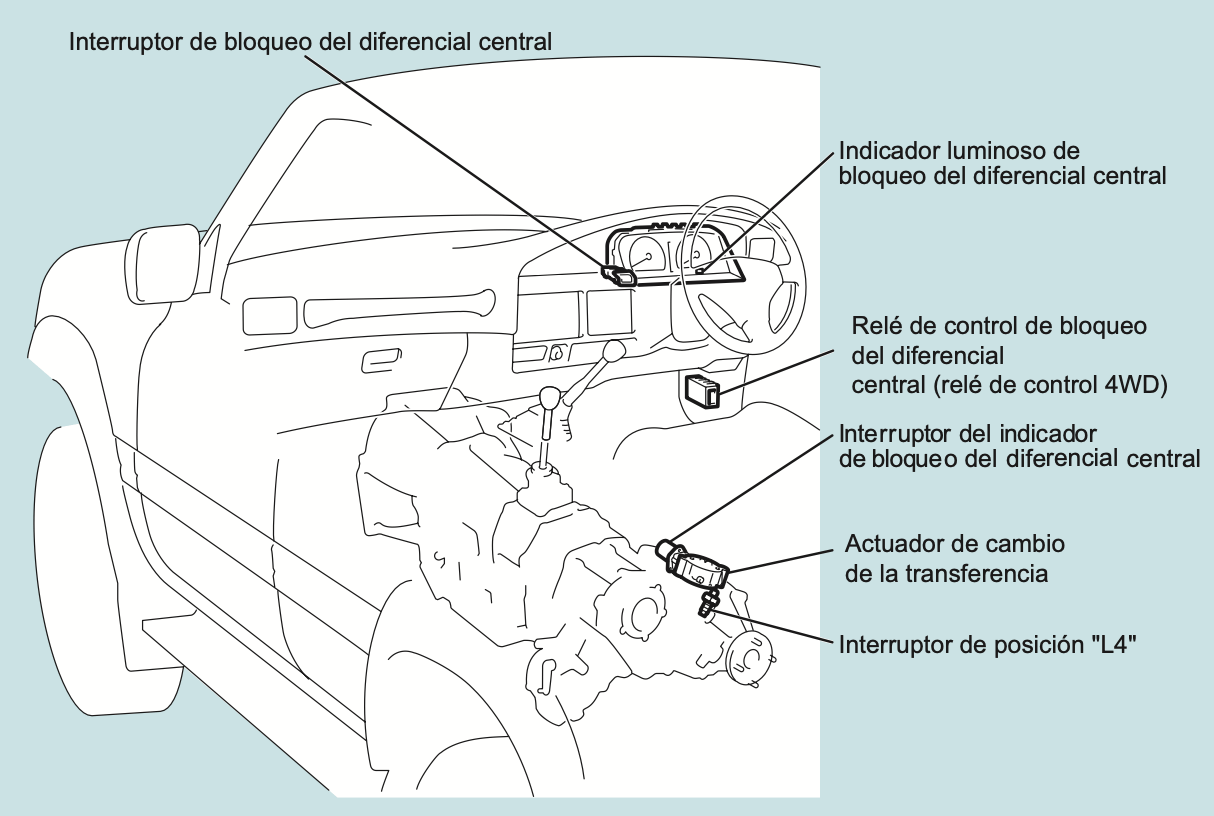 Interruptor de bloqueo del diferencial central

Indicador luminoso de bloqueo del diferencial central

Relé de control de bloqueo del diferencial central (relé de control 4WD)

Interruptor del indicador de bloqueo del diferencial central

Actuador de cambio de la transferencia

Interruptor de posición "L4"