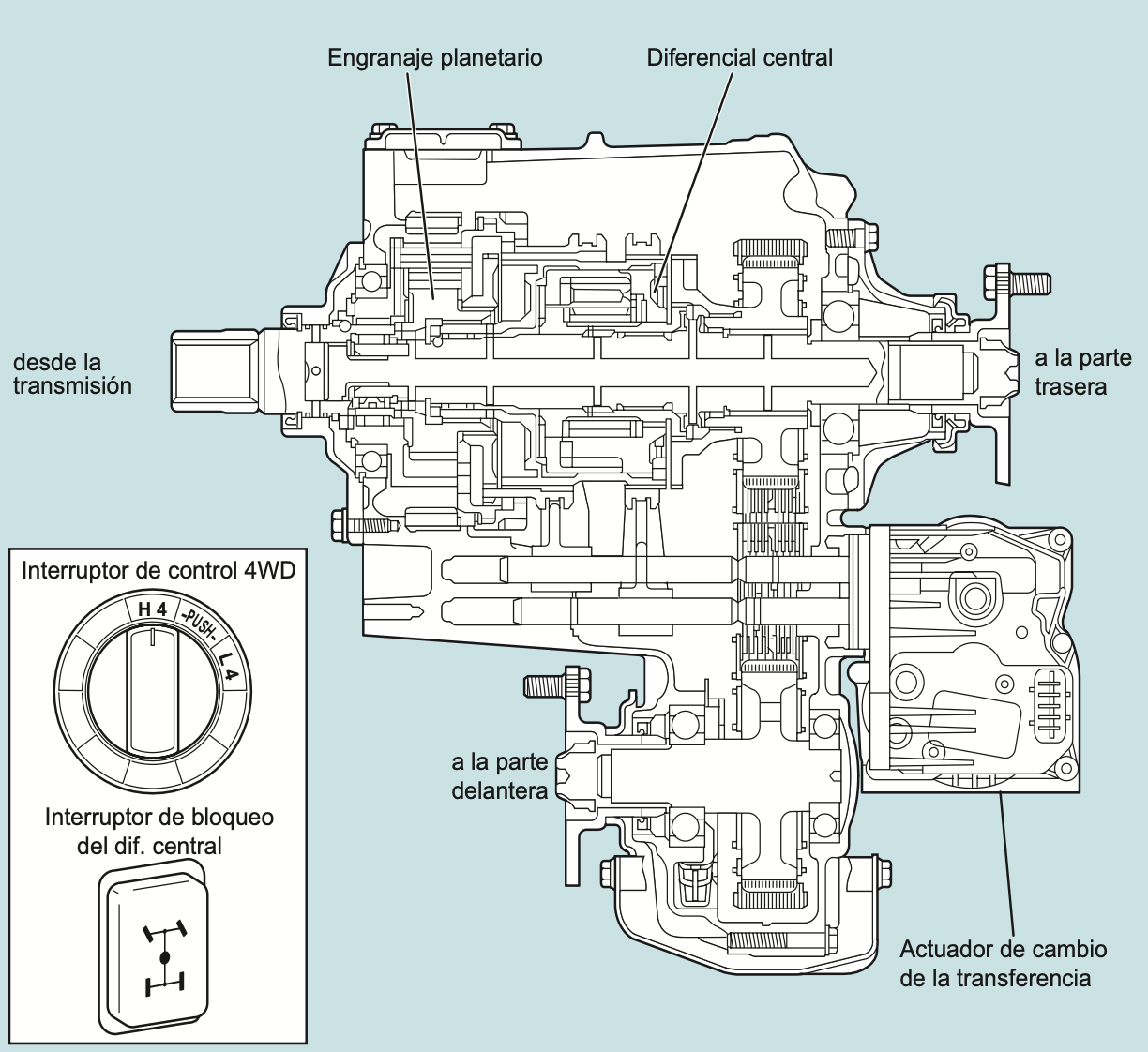 Engranaje planetario

Diferencial central

desde la transmisión

a la parte trasera

Interruptor de control 4WD

H 4

-PUSH-

L 4

Interruptor de bloqueo del dif. central

a la parte delantera

Actuador de cambio de la transferencia