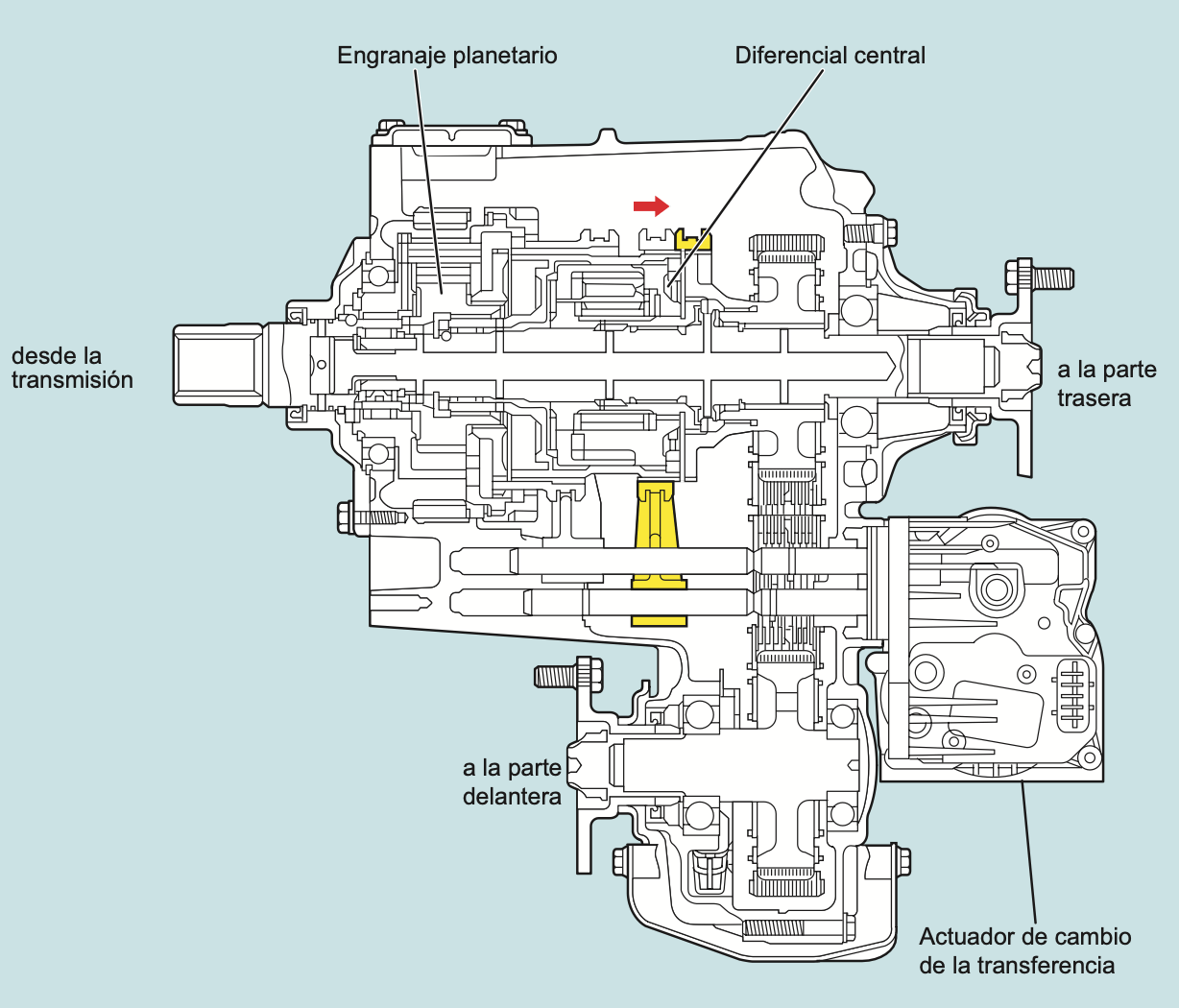 Engranaje planetario

Diferencial central

desde la transmisión

a la parte trasera

a la parte delantera

Actuador de cambio de la transferencia